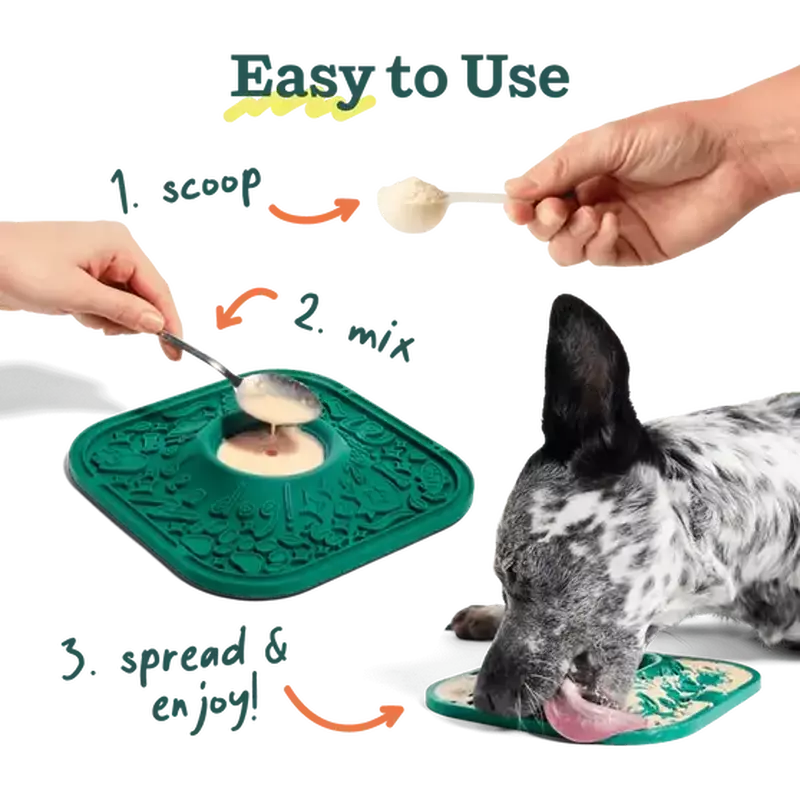 Easy to Use

1. scoop

2. mix

3. spread & enjoy!