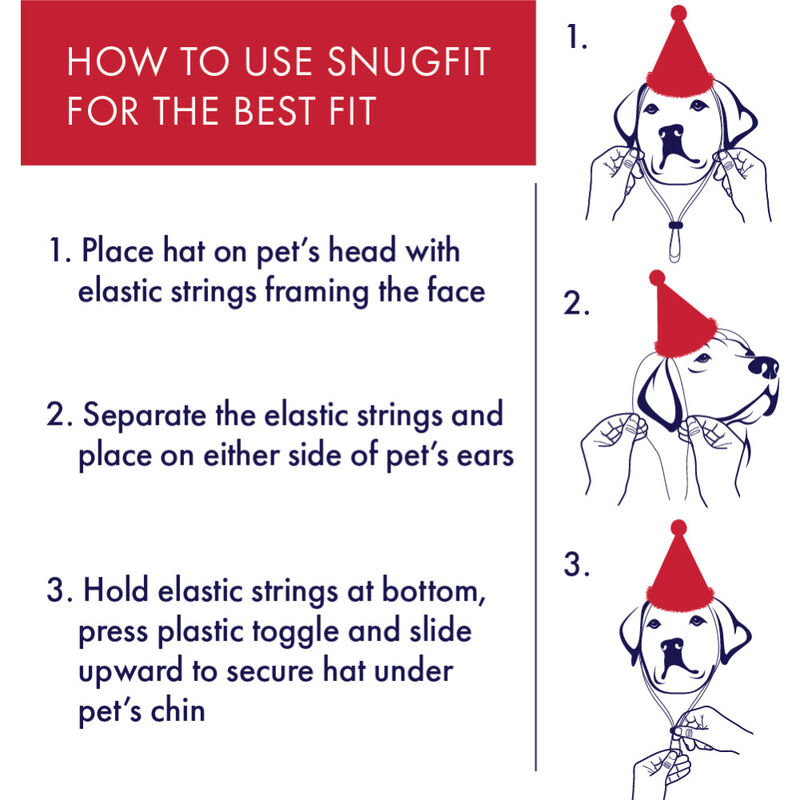 HOW TO USE SNUGFIT FOR THE BEST FIT

1. Place hat on pet's head with elastic strings framing the face

2. Separate the elastic strings and place on either side of pet's ears

3. Hold elastic strings at bottom, press plastic toggle and slide upward to secure hat under pet's chin

1.

2.

3.