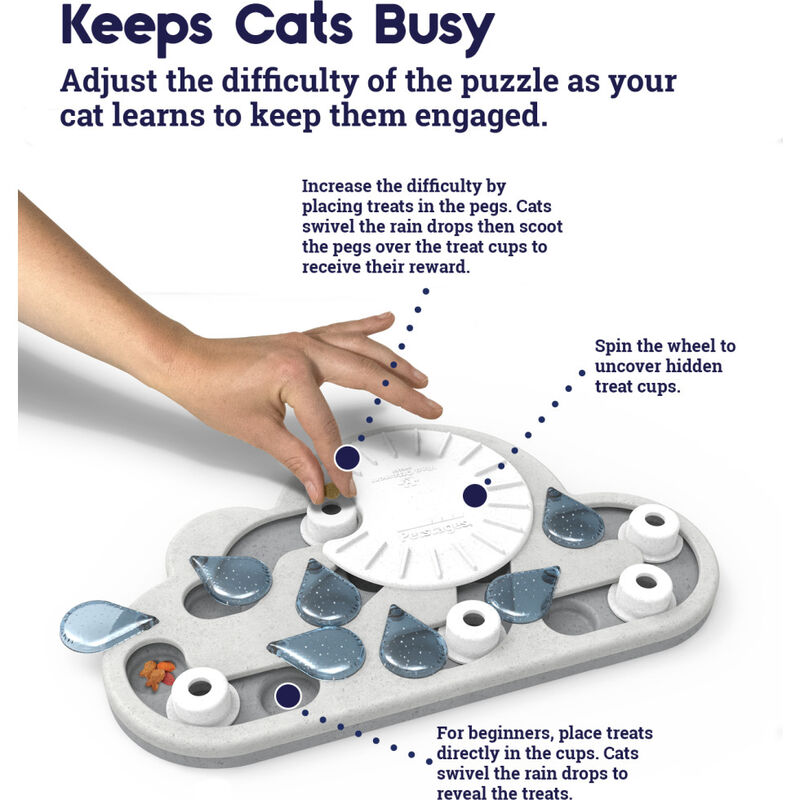 Keeps Cats Busy

Adjust the difficulty of the puzzle as your cat learns to keep them engaged.

Increase the difficulty by placing treats in the pegs. Cats swivel the rain drops then scoot the pegs over the treat cups to receive their reward.

Spin the wheel to uncover hidden treat cups.

Petstages

For beginners, place treats directly in the cups. Cats swivel the rain drops to reveal the treats.